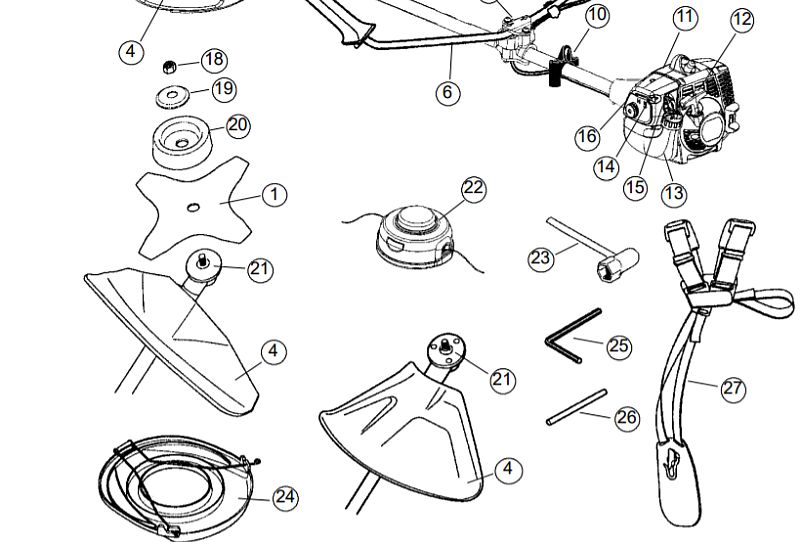 4
18
19
20
1
21
4
24
6
10
11
12
16
14
15
13
22
23
25
26
27
21
4